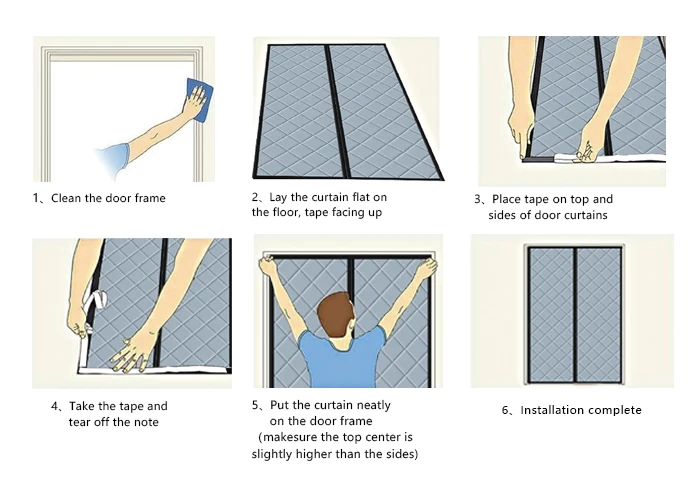 1、Clean the door frame

2、Lay the curtain flat on the floor, tape facing up

3、Place tape on top and sides of door curtains

4、Take the tape and tear off the note

5、Put the curtain neatly on the door frame (makesure the top center is slightly higher than the sides)

6、Installation complete